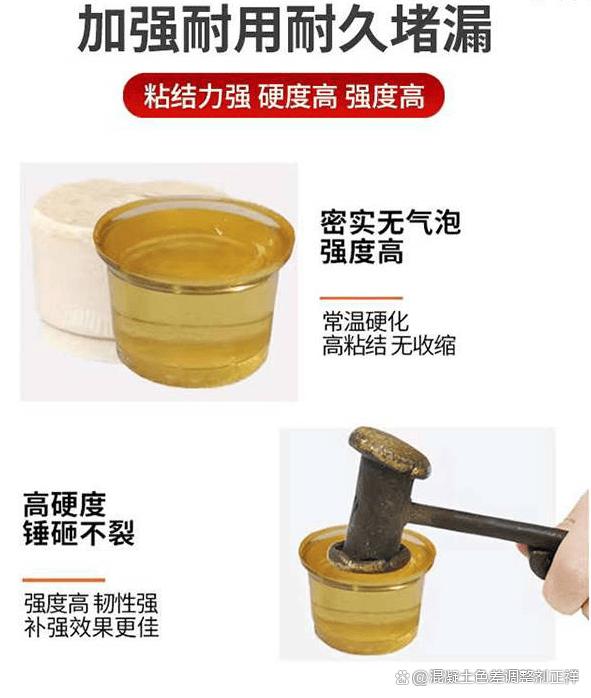 加强耐用耐久堵漏

粘结力强 硬度高 强度高

密实无气泡
强度高

常温硬化
高粘结 无收缩

高硬度
锤砸不裂

强度高 韧性强
补强效果更佳

@混凝土色差调整剂正祥