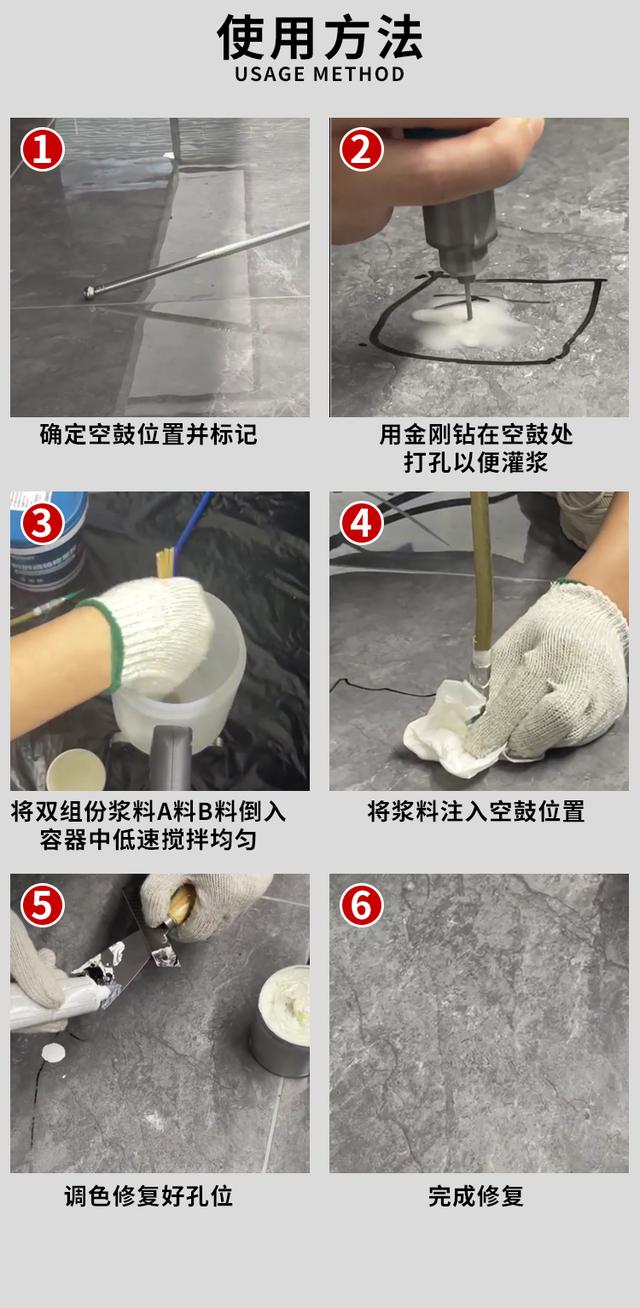 使用方法
USAGE METHOD

1
确定空鼓位置并标记

2
用金刚钻在空鼓处打孔以便灌浆

3
将双组份浆料A料B料倒入容器中低速搅拌均匀

4
将浆料注入空鼓位置

5
调色修复好孔位

6
完成修复